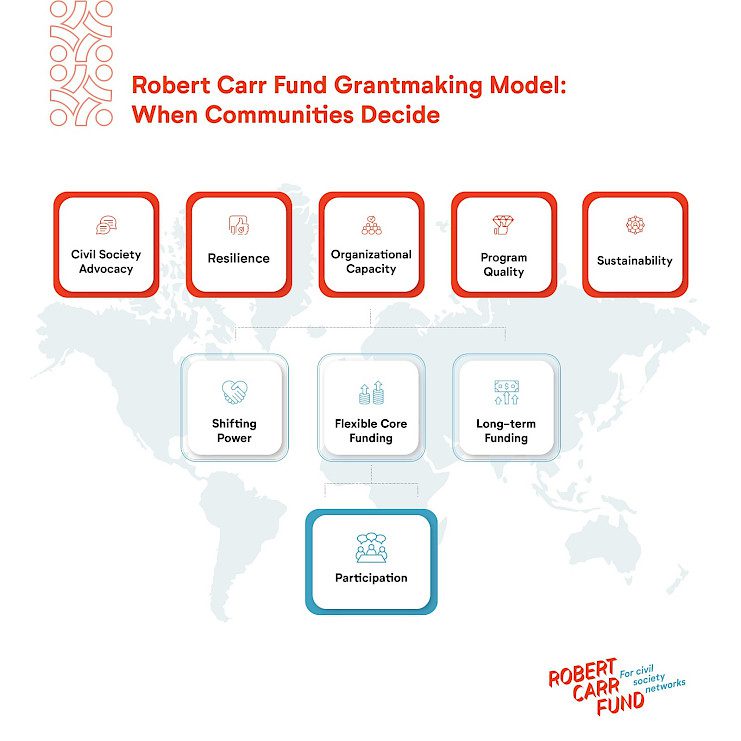 Robert Carr Fund Grantmaking Model: When Communities Decide

Civil Society Advocacy

Resilience

Organizational Capacity

Program Quality

Sustainability

Shifting Power

Flexible Core Funding

Long-term Funding

Participation

ROBERT CARR FUND
For civil society networks